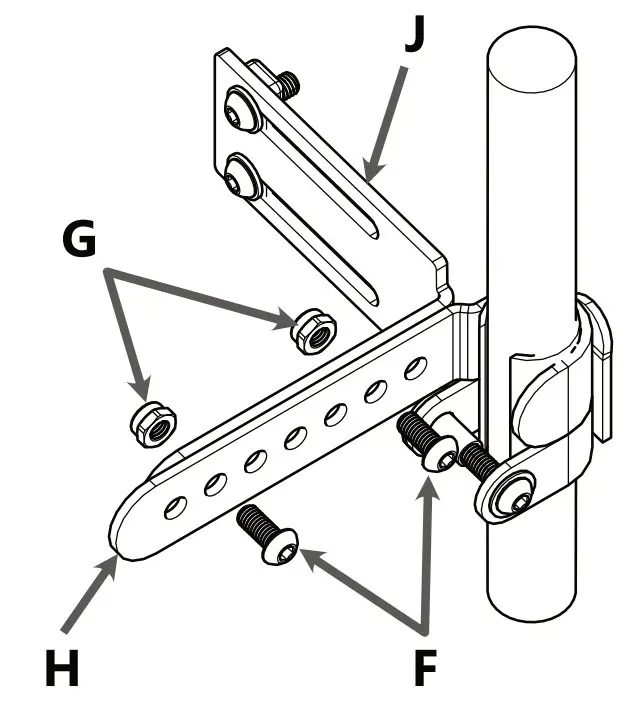 J

G

H

F