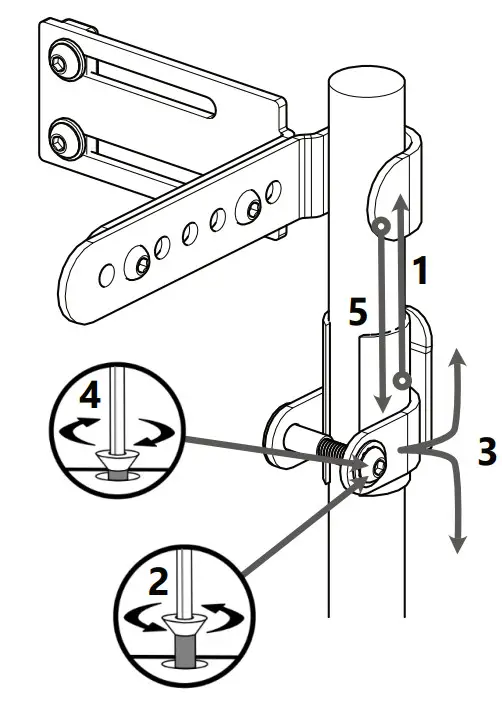 1
5
4
3
2