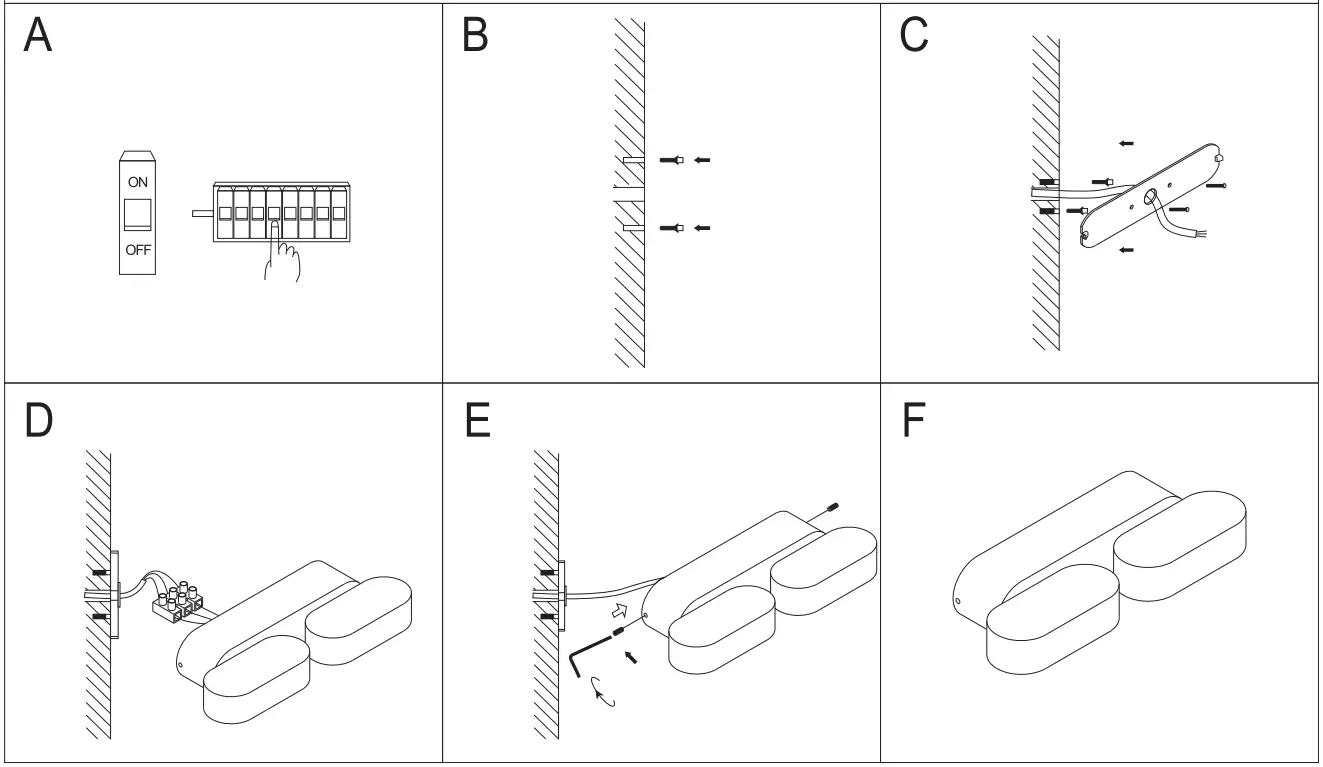 A

ON

OFF

B

C

D

E

F