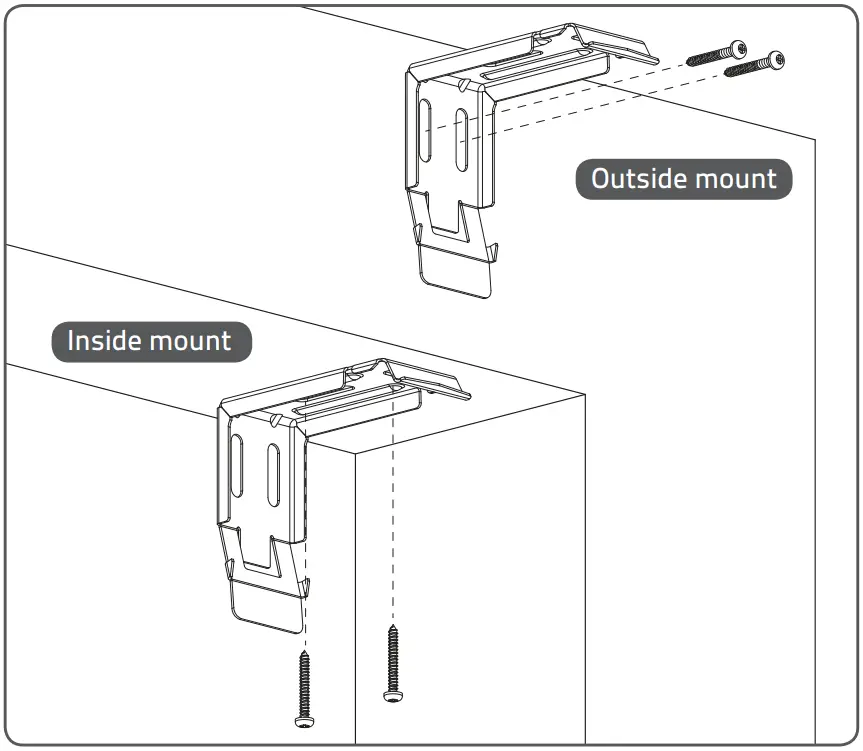 Outside mount

Inside mount