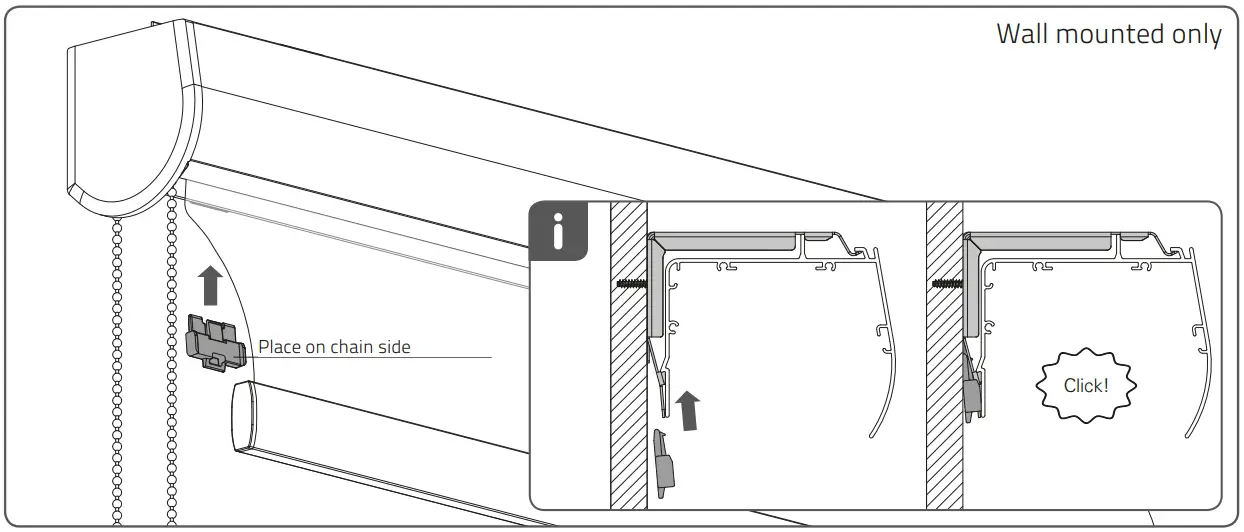 Wall mounted only

Place on chain side

i

Click!