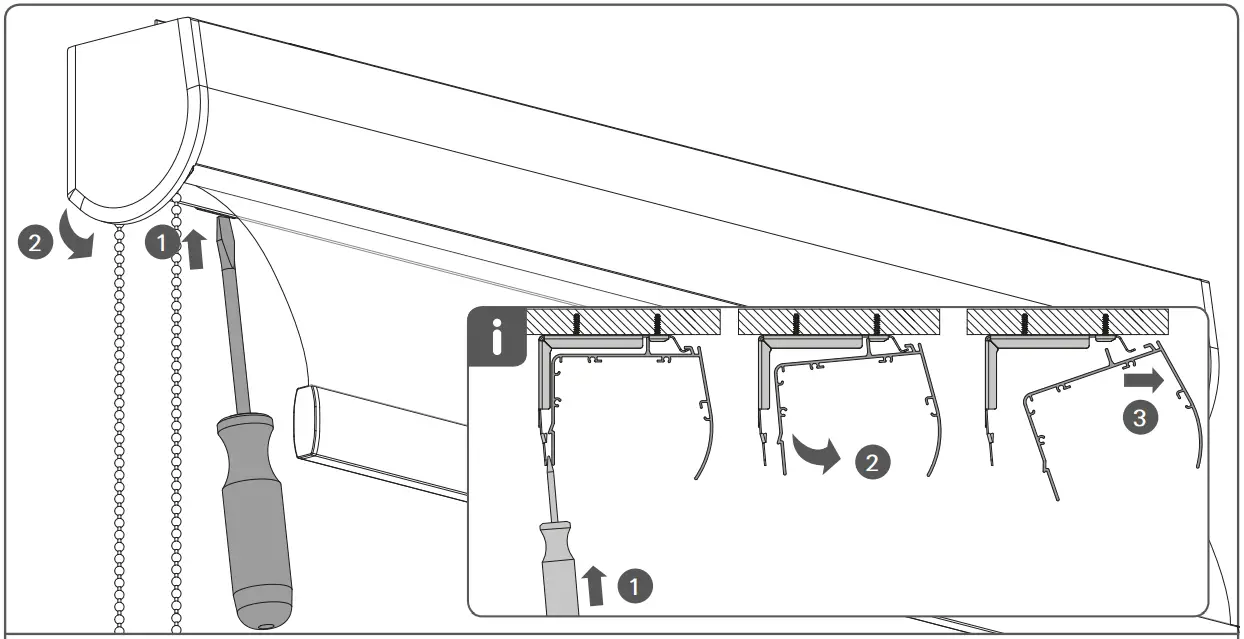 2
1
i
2
3
1