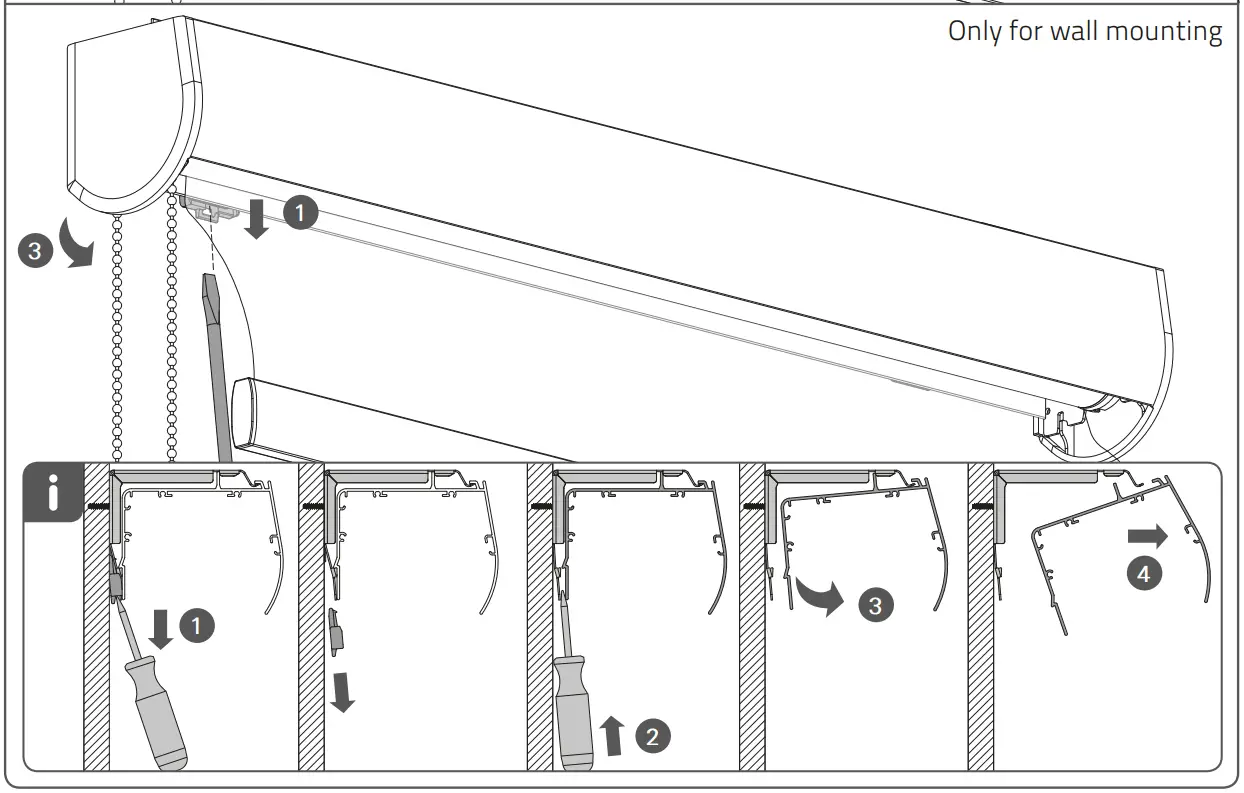 Only for wall mounting

1

3

i

1

2

3

4