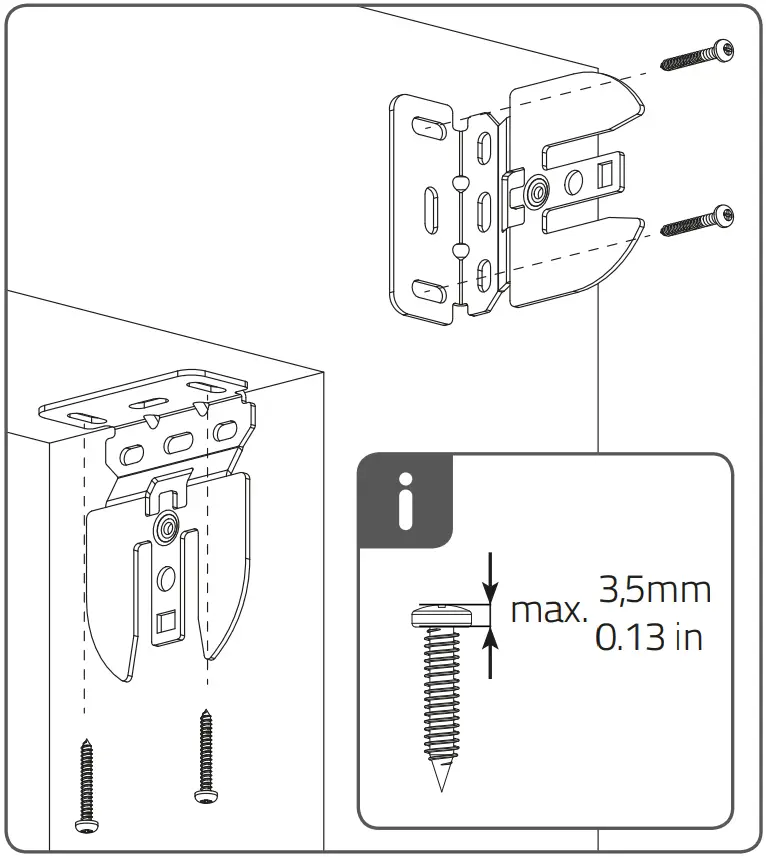 i

max. 3,5mm
0.13 in