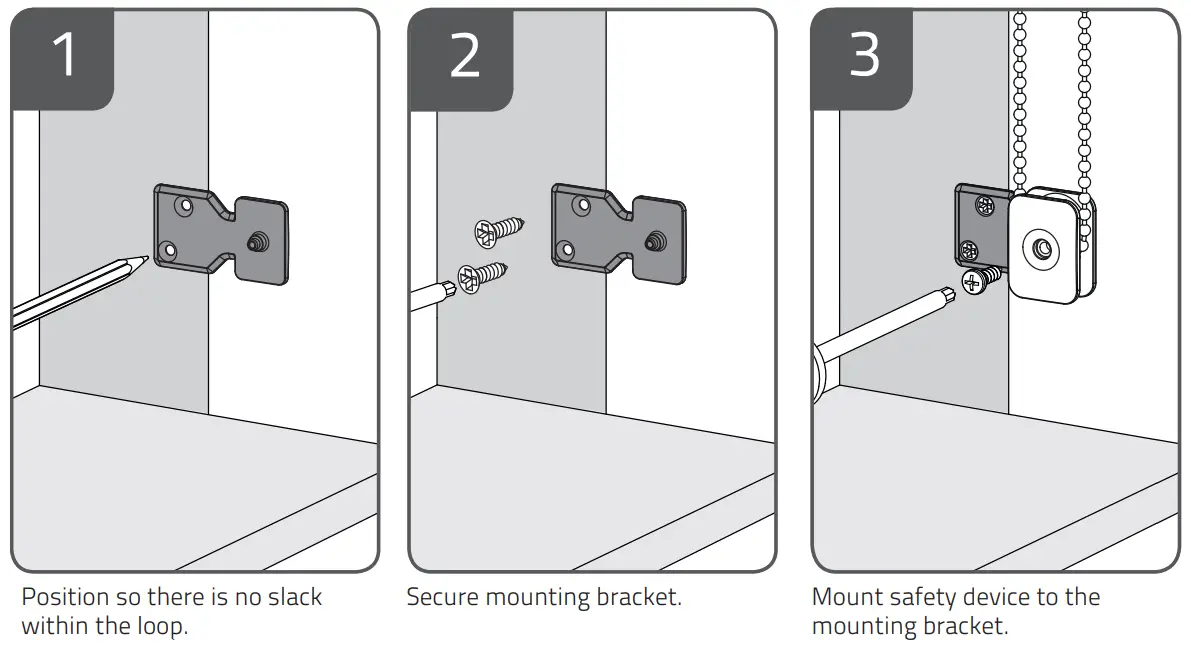 1

Position so there is no slack within the loop.

2

Secure mounting bracket.

3

Mount safety device to the mounting bracket.