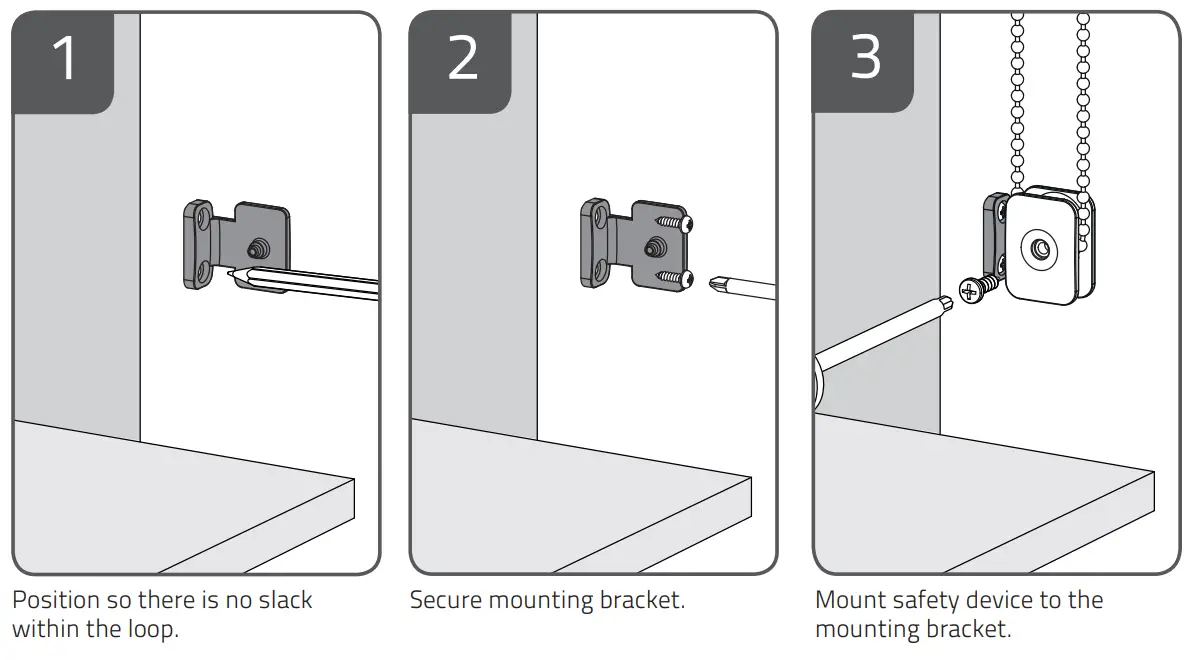 1

Position so there is no slack within the loop.

2

Secure mounting bracket.

3

Mount safety device to the mounting bracket.