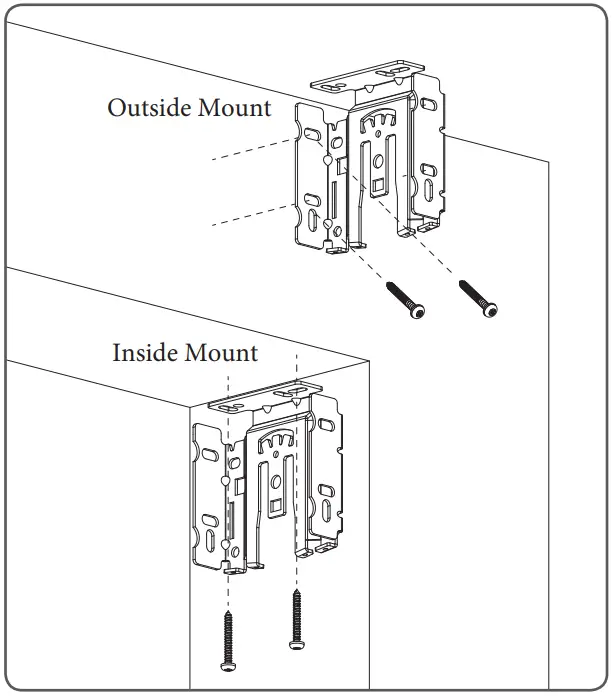 Outside Mount

Inside Mount