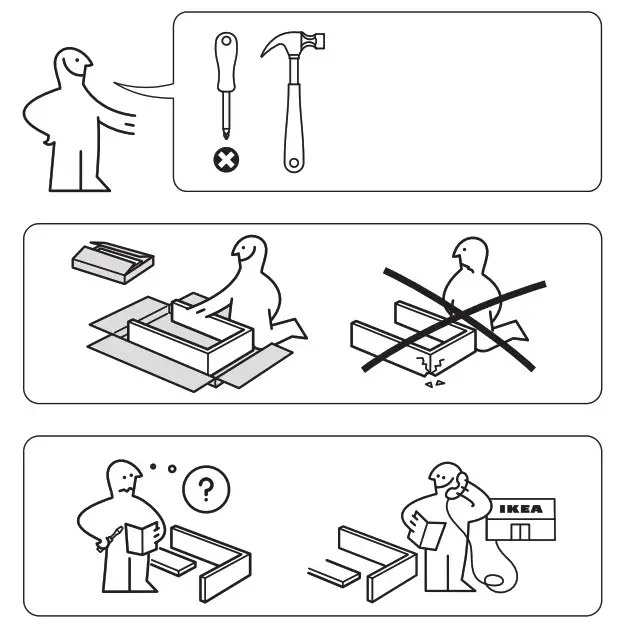 ?

IKEA