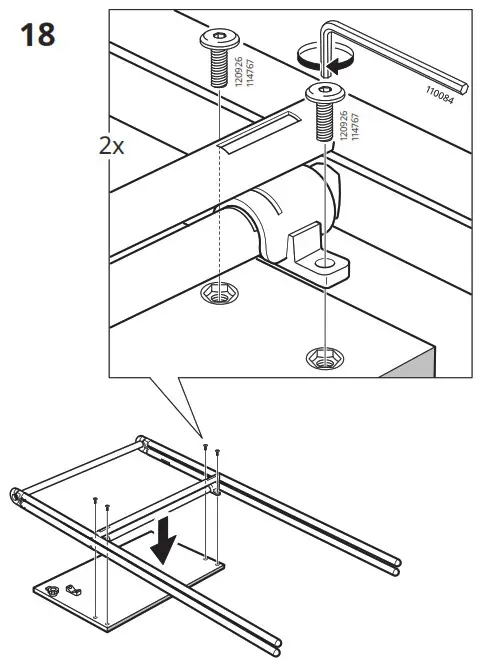 18

2x

120926
114767

120926
114767

110084