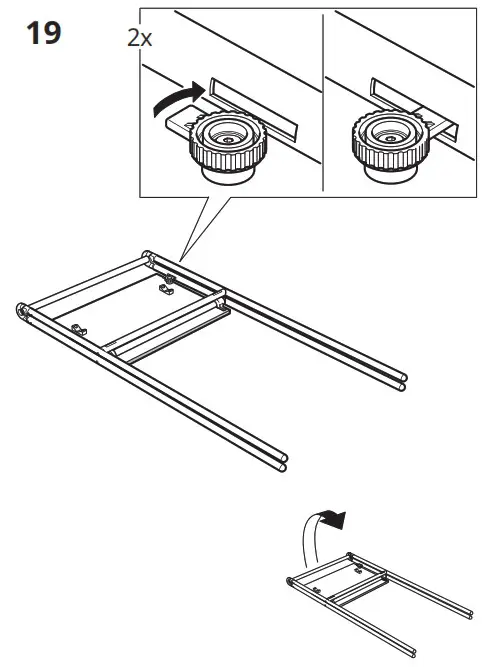 19

2x