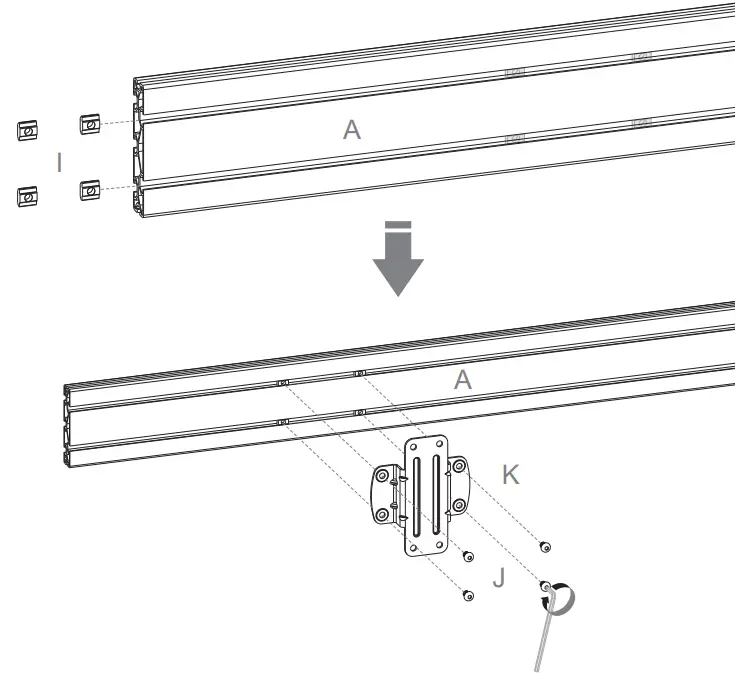 I

A

A

K

J