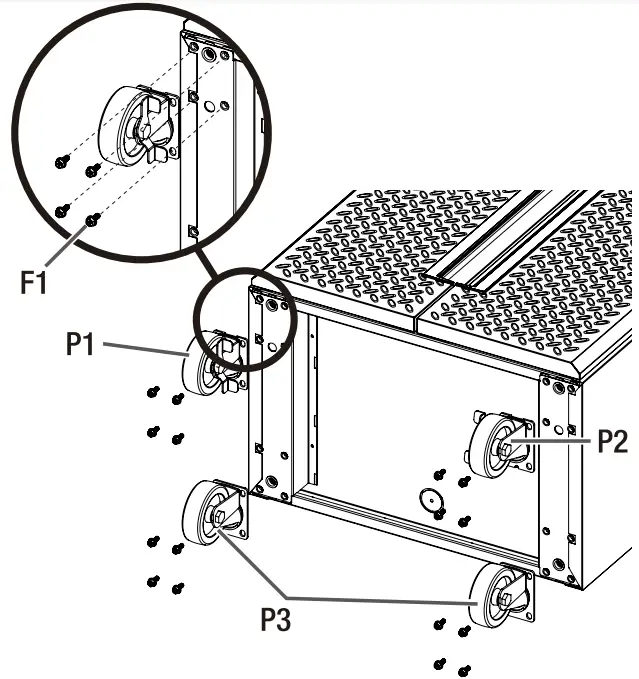 F1
P1
P2
P3