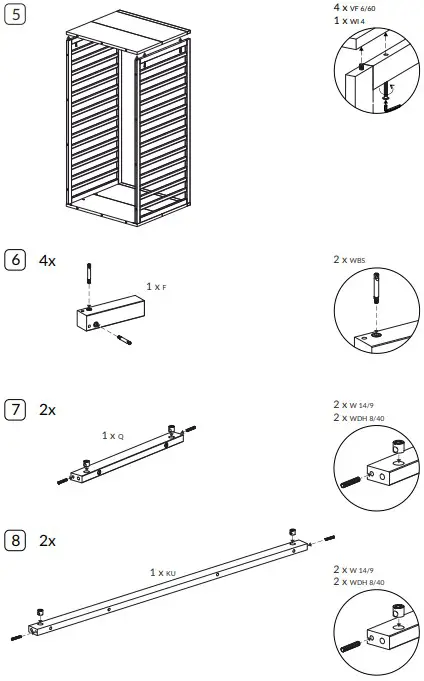 5

4 x VF 6/60
1 x WI 4

6 4x

1 x F

2 x WBS

7 2x

1 x Q

2 x W 14/9
2 x WDH 8/40

8 2x

1 x KU

2 x W 14/9
2 x WDH 8/40