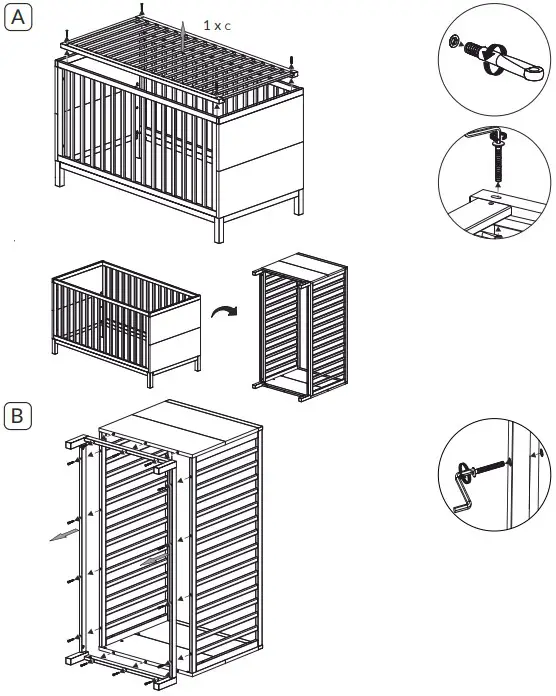 A

1 x c

B