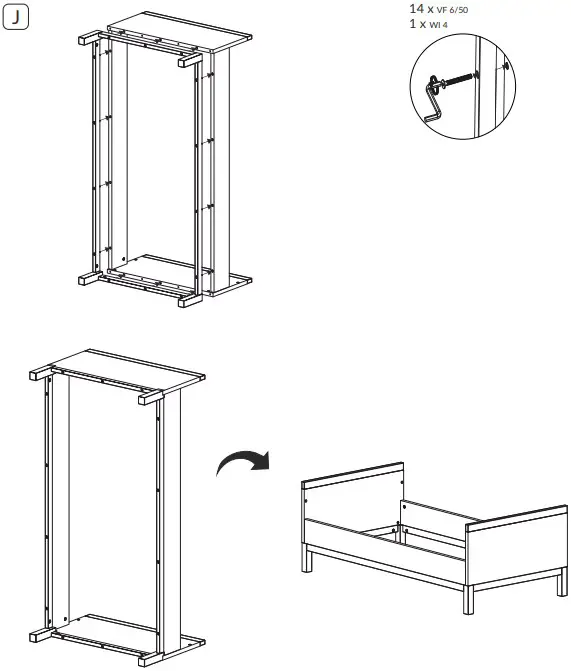 J

14 x VF 6/50
1 x WI 4