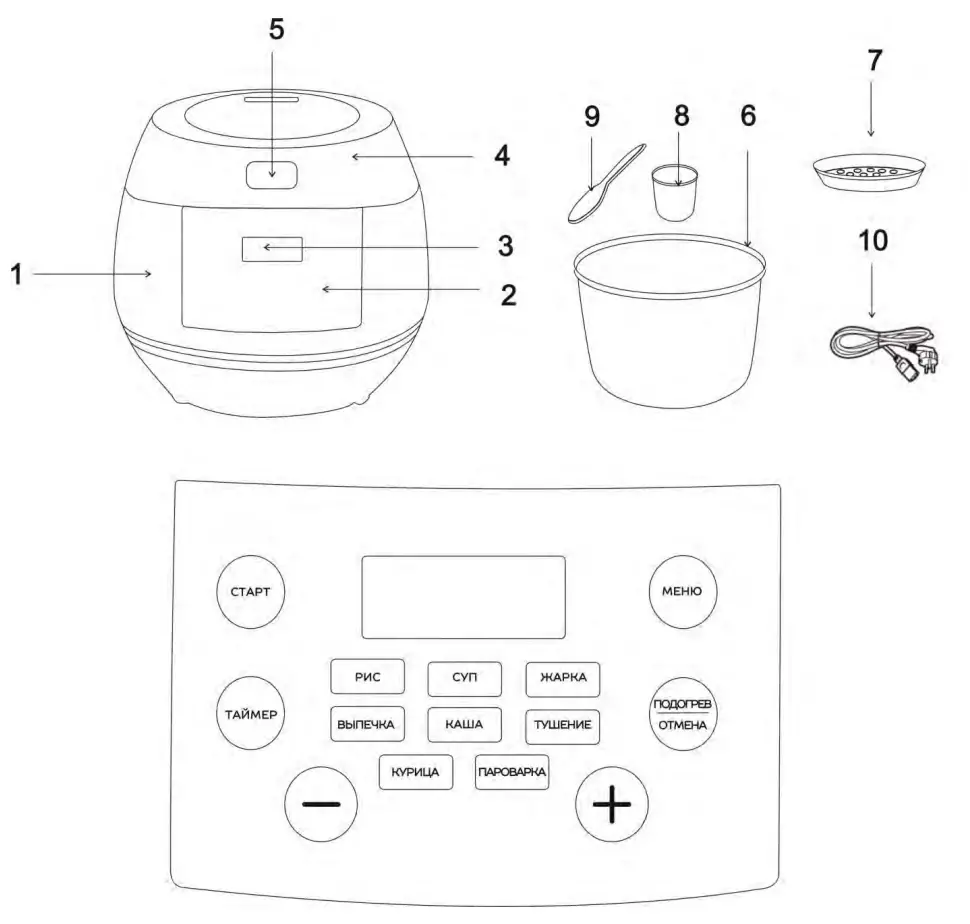 5
4
3
1
2
9
8
6
7
10

СТАРТ
МЕНЮ
РИС
СУП
ЖАРКА
ТАЙМЕР
ВЫПЕЧКА
КАША
ТУШЕНИЕ
ПОДОГРЕВ
ОТМЕНА
КУРИЦА
ПАРОВАРКА
—
+