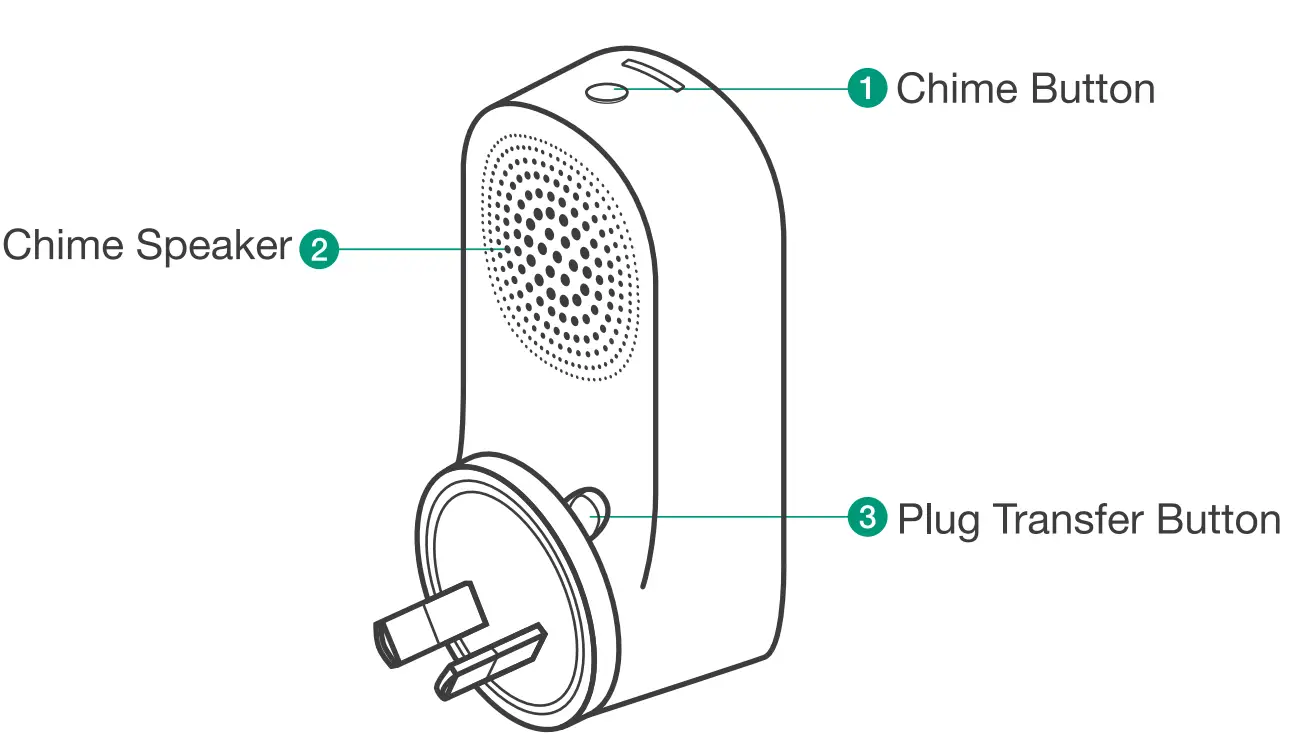 1 Chime Button

Chime Speaker 2

3 Plug Transfer Button