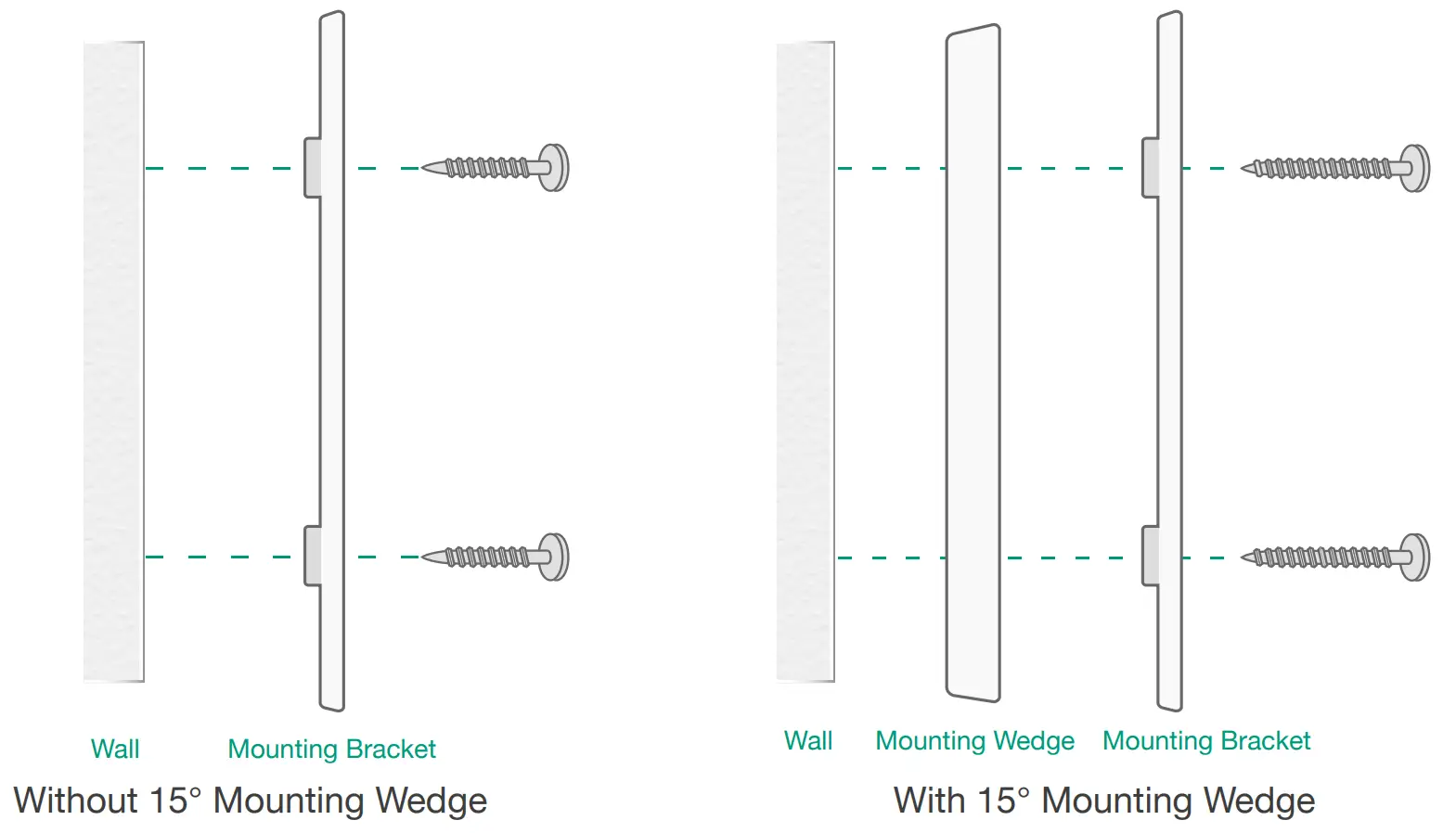 Wall Mounting Bracket

Without 15° Mounting Wedge

Wall Mounting Wedge Mounting Bracket

With 15° Mounting Wedge