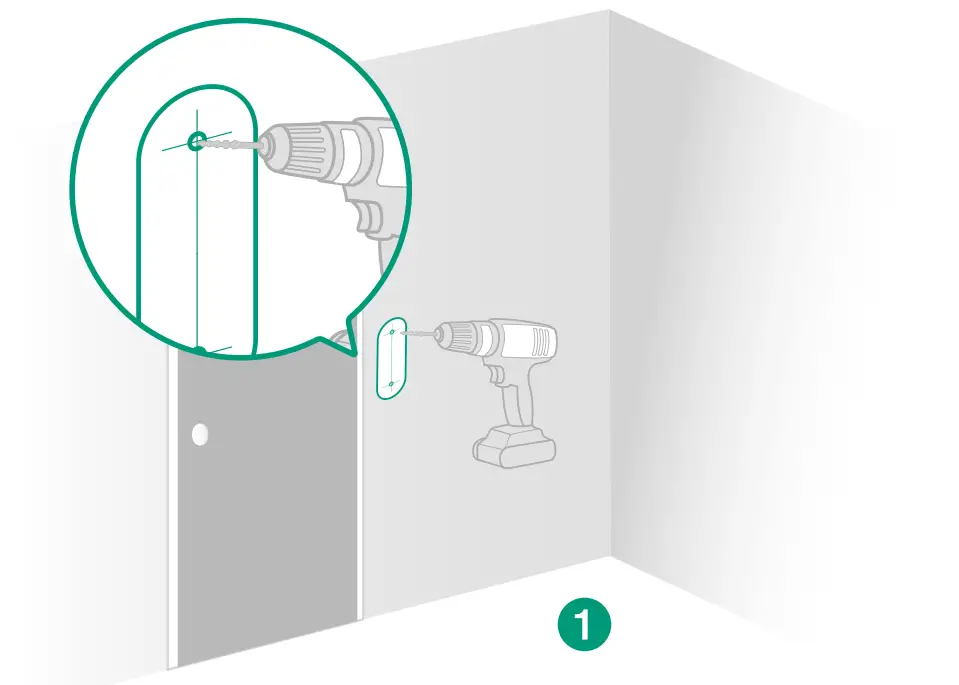 1