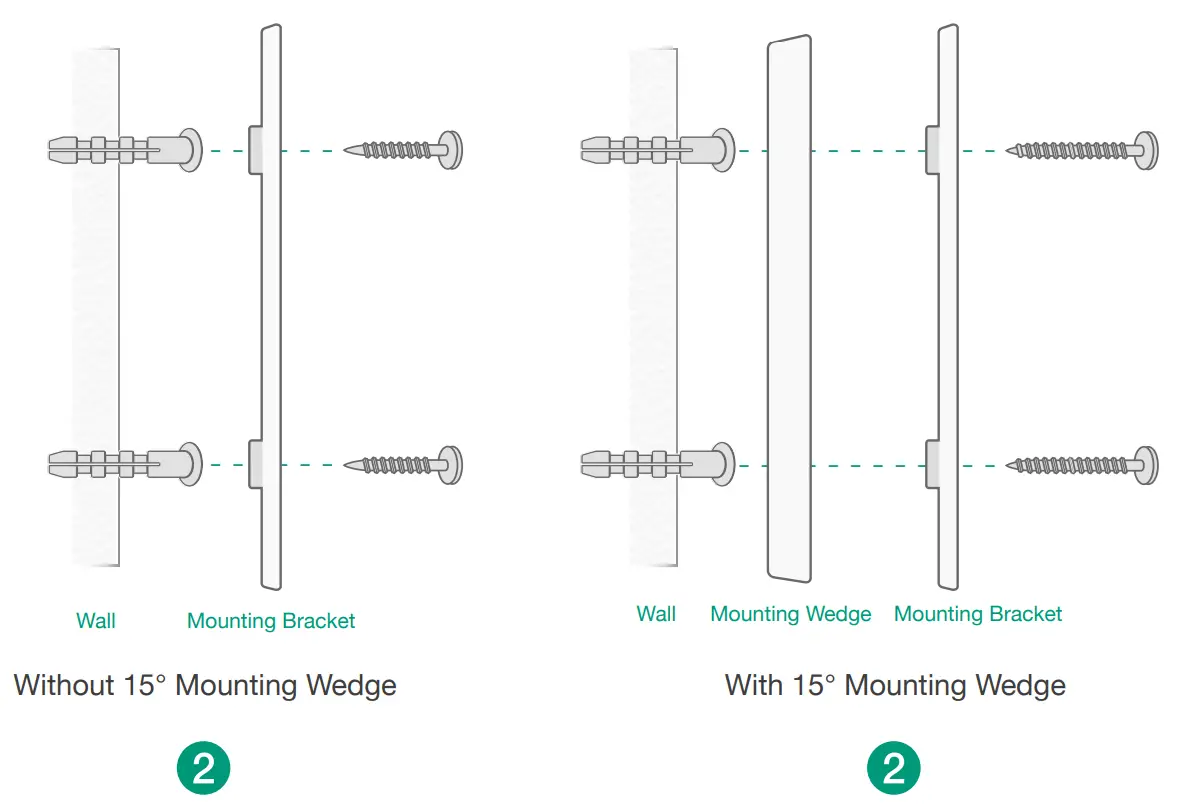 Wall Mounting Bracket

Without 15° Mounting Wedge

2

Wall Mounting Wedge Mounting Bracket

With 15° Mounting Wedge

2