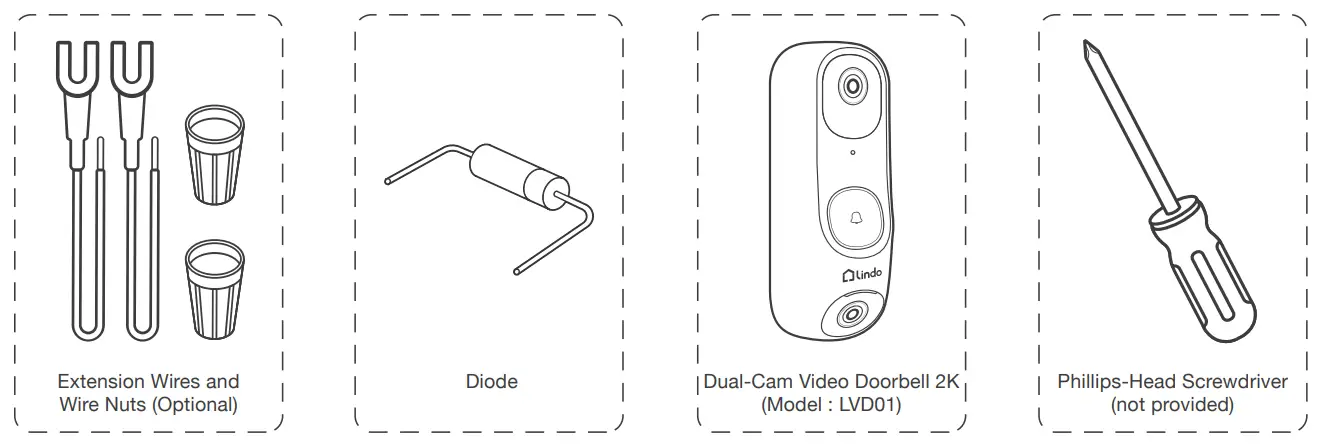 Extension Wires and Wire Nuts (Optional)

Diode

Lindo

Dual-Cam Video Doorbell 2K (Model : LVD01)

Phillips-Head Screwdriver (not provided)