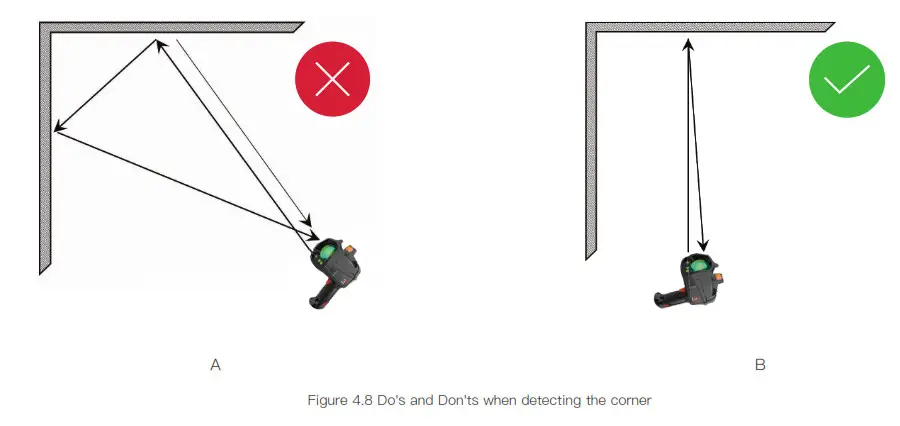 A

B

Figure 4.8 Do's and Don'ts when detecting the corner