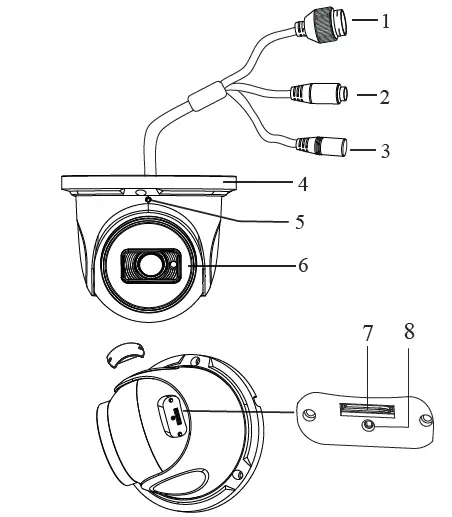 1
2
3
4
5
6
7
8