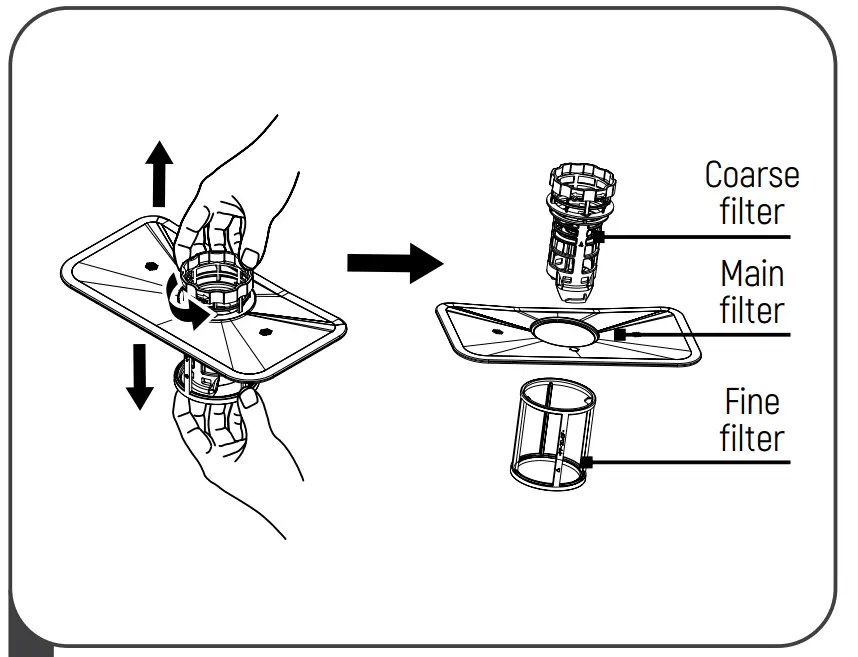 Coarse filter

Main filter

Fine filter