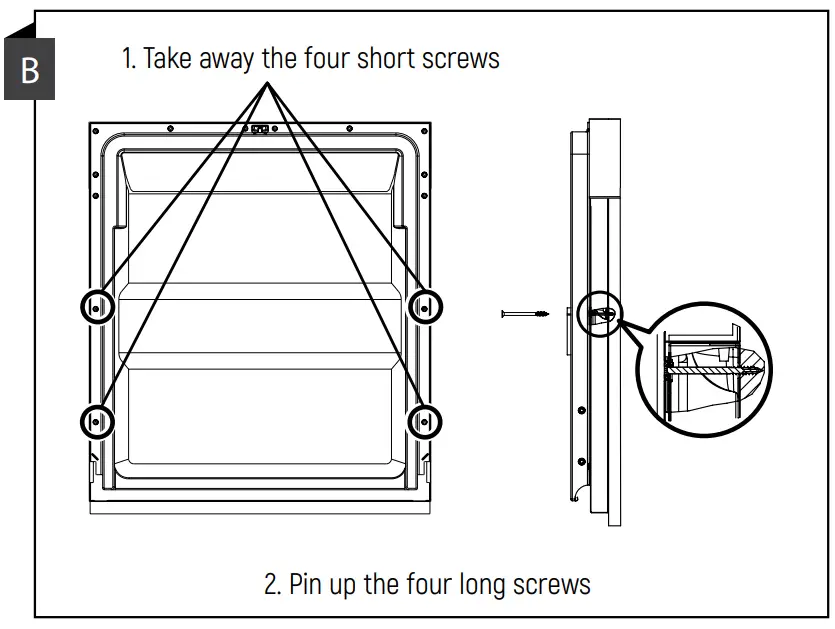 B

1. Take away the four short screws

2. Pin up the four long screws