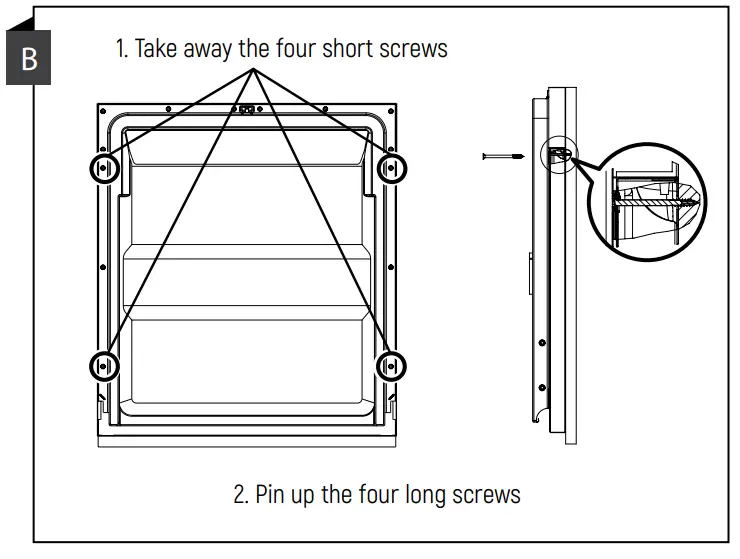 B

1. Take away the four short screws

2. Pin up the four long screws