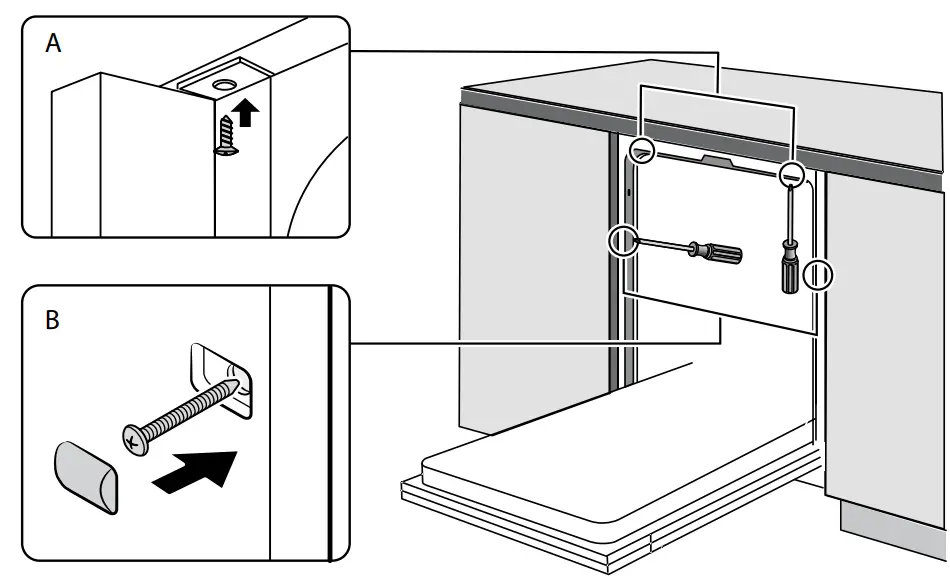 A

B