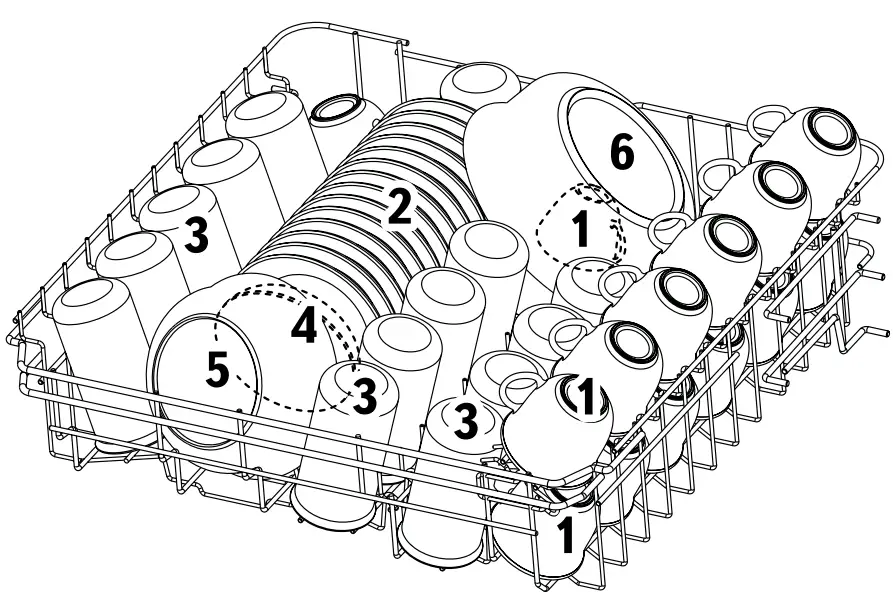 6
2
1
3
4
5
3
3
1
1