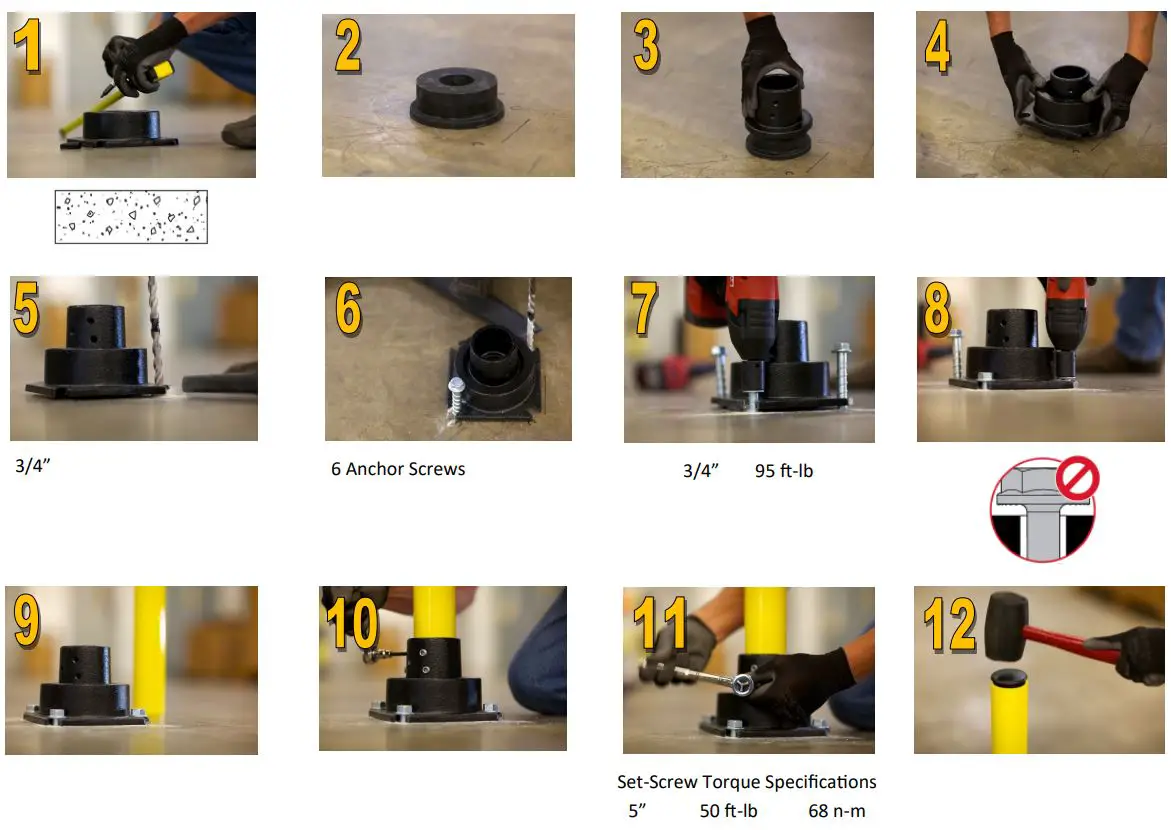 1

2

3

4

5

3/4”

6

6 Anchor Screws

7

3/4”    95 ft-lb

8

9

10

11

Set-Screw Torque Specifications
5”    50 ft-lb    68 n-m

12