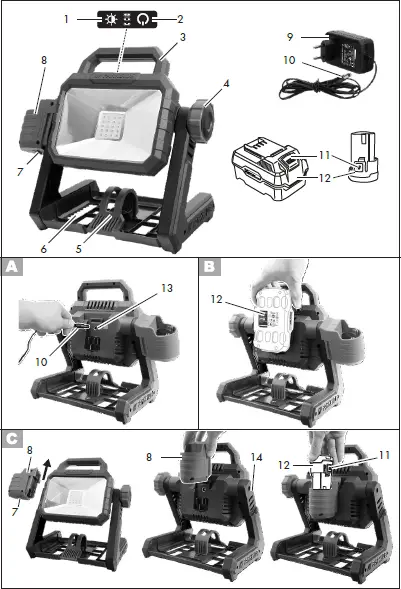 1
2
3
8
4
7
6
5
9
10
11
12
A
13
10
B
12
C
8
7
8
14
12
11