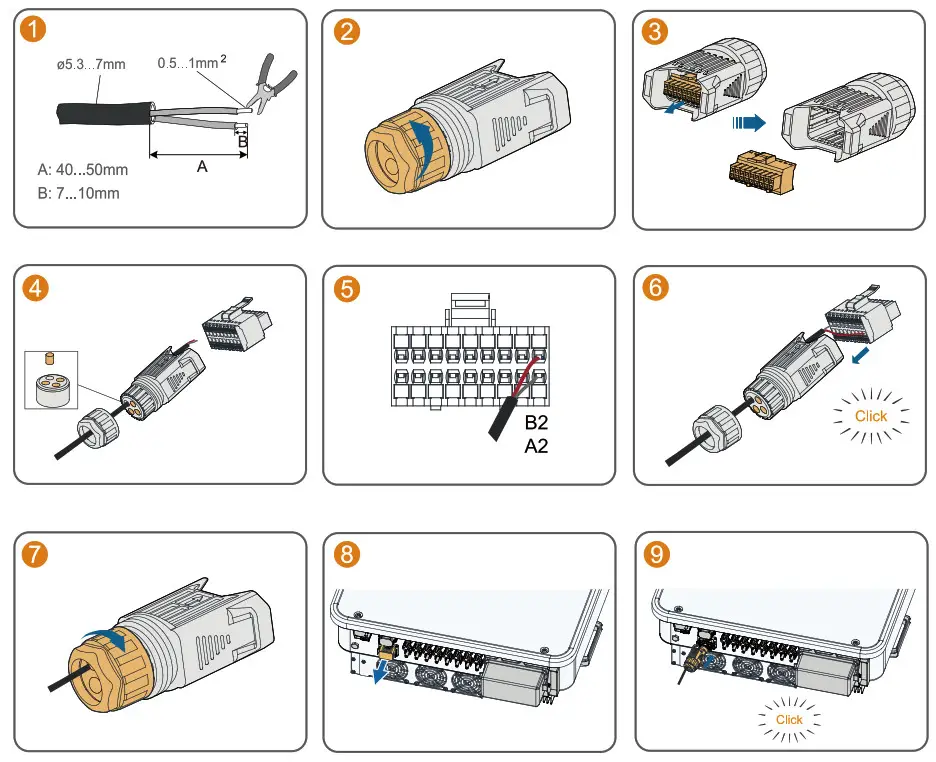 1
ø5.3...7mm
0.5...1mm$^2$
B
A
A: 40...50mm
B: 7...10mm

2

3

4

5
B2
A2

6
Click

7

8

9
Click