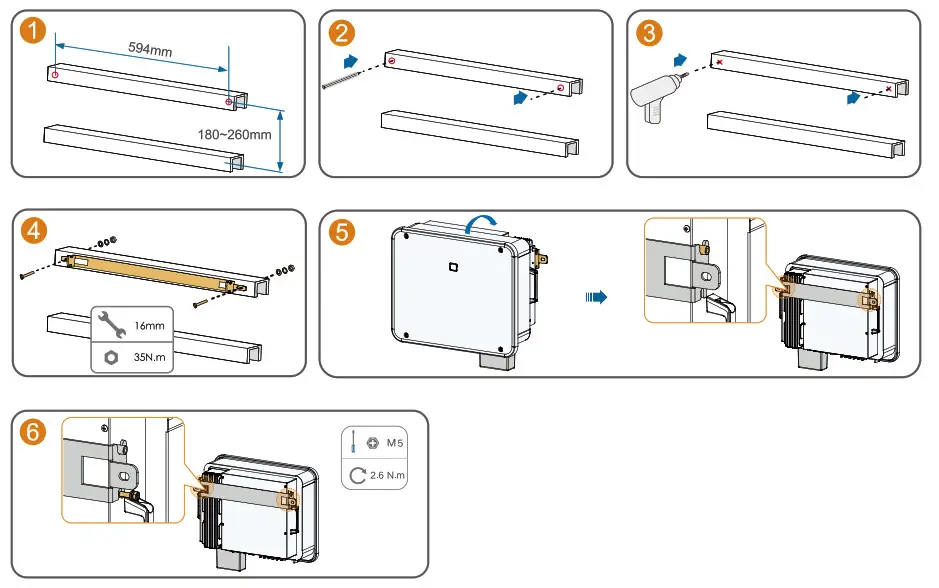 1

594mm

180~260mm

2

3

4

16mm

35N.m

5

6

M5

2.6 N.m