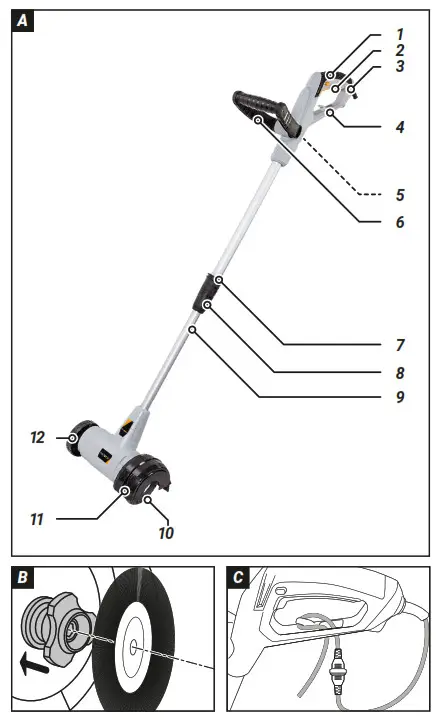 A

1
2
3
4
5
6
7
8
9
12
11
10

B

C