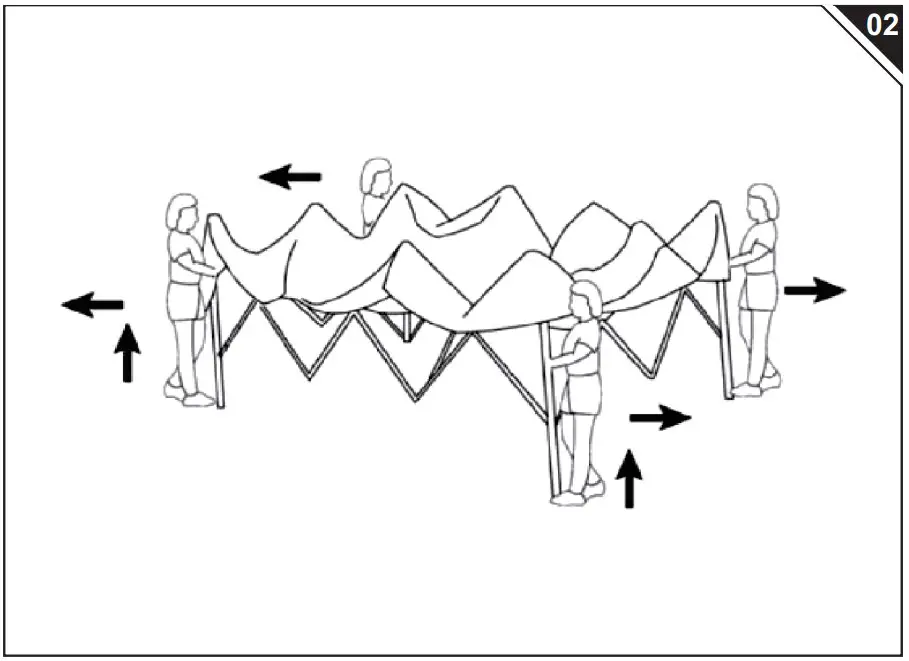 02