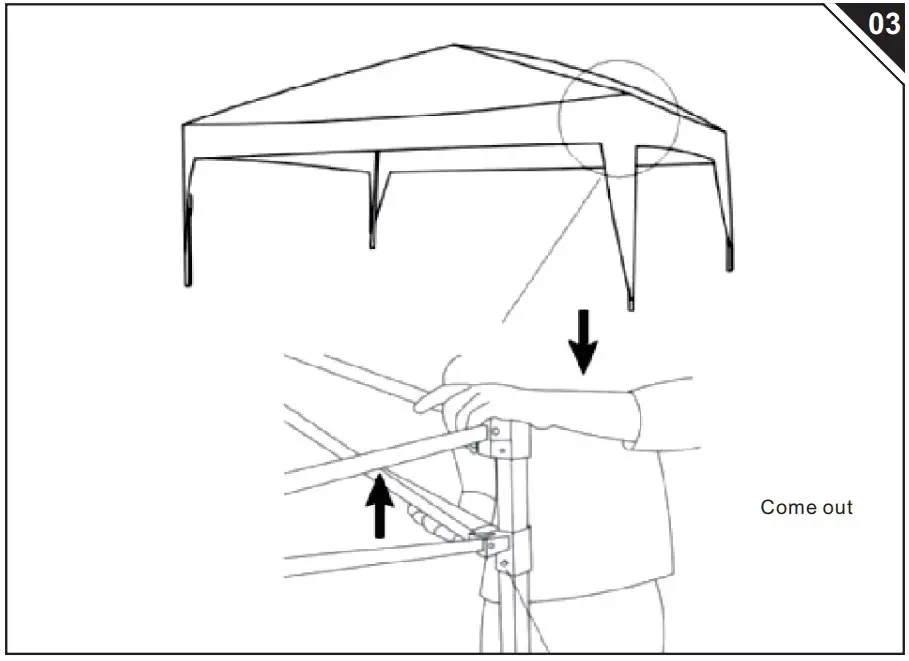 03

Come out