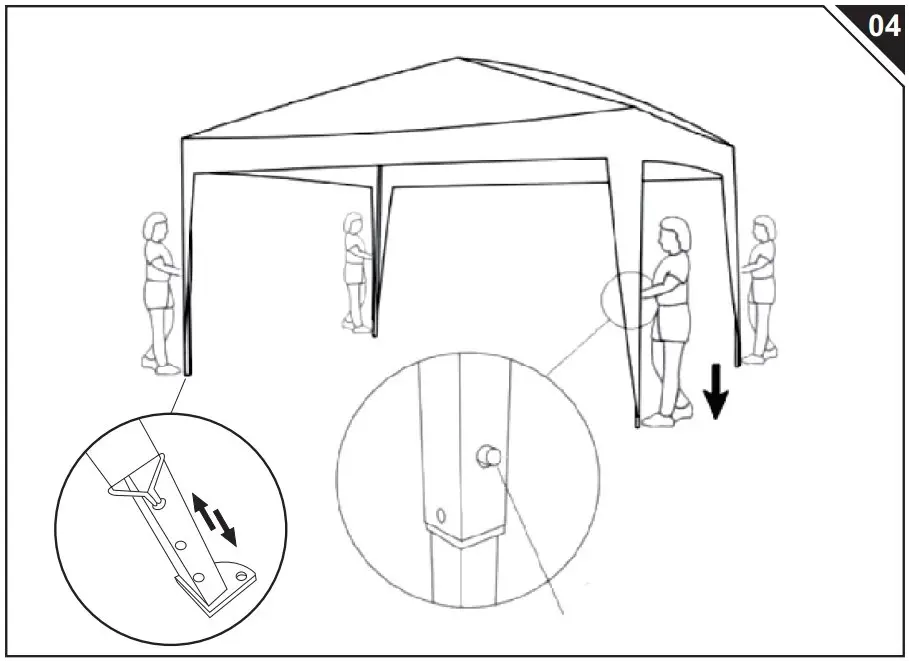 04