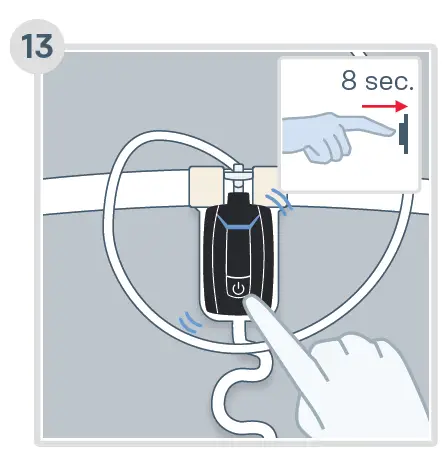 13

8 sec.