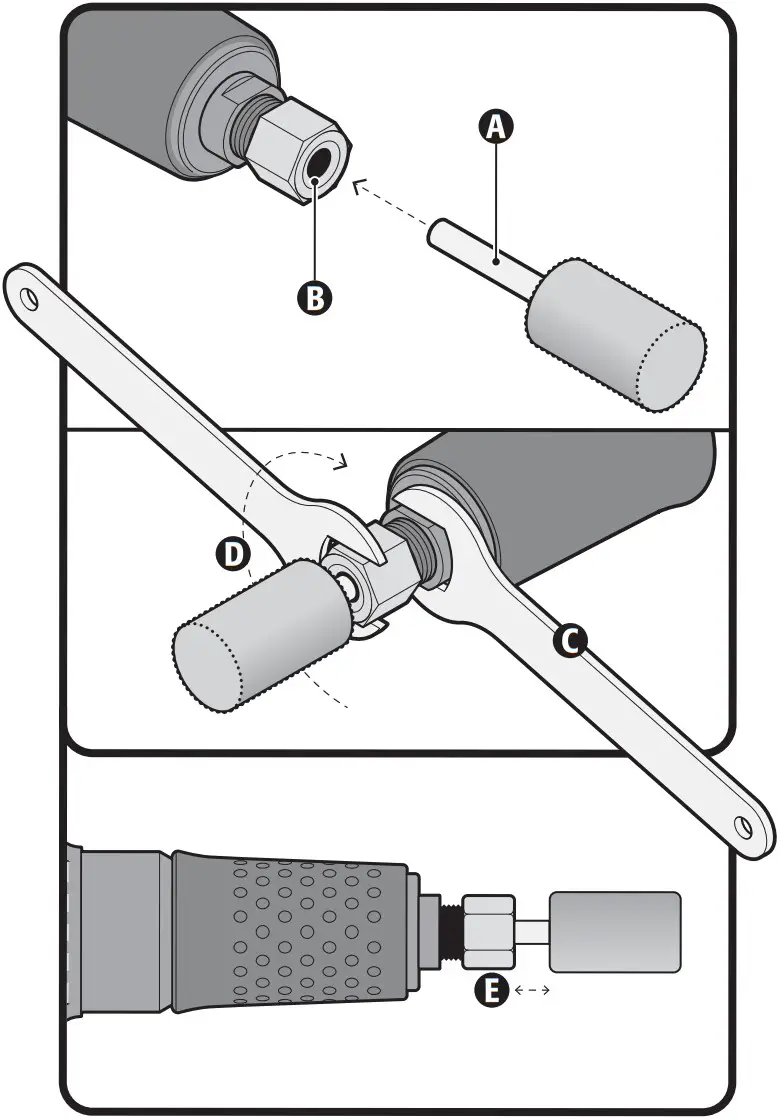 A
B
D
C
E