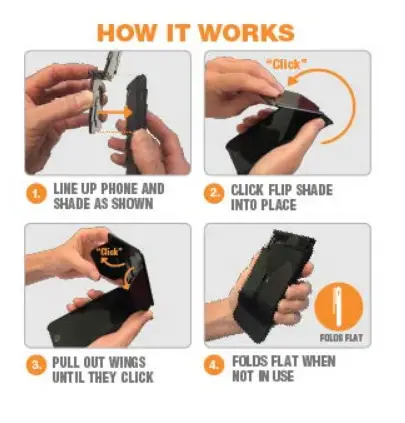 HOW IT WORKS

"Click"

1. LINE UP PHONE AND SHADE AS SHOWN

2. CLICK FLIP SHADE INTO PLACE

"Click"

FOLDS FLAT

3. PULL OUT WINGS UNTIL THEY CLICK

4. FOLDS FLAT WHEN NOT IN USE