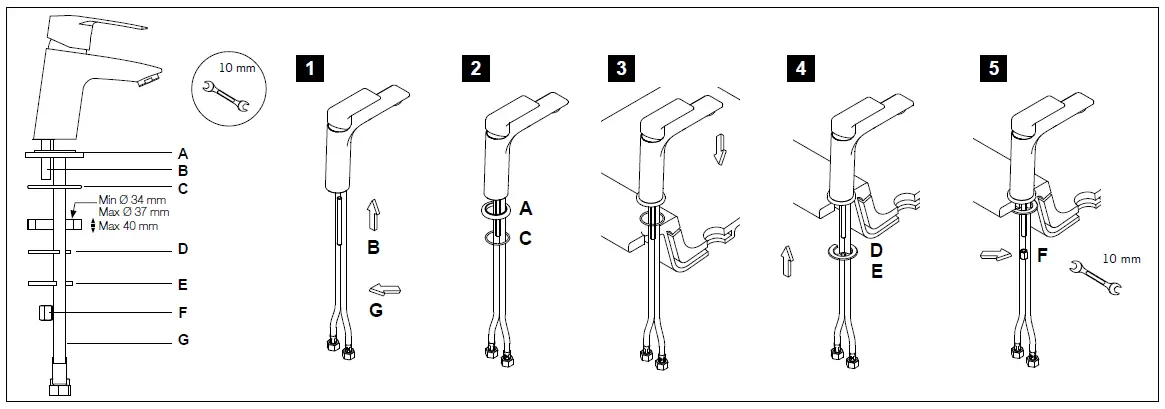 10 mm

A
B
C
Min Ø 34 mm
Max Ø 37 mm
Max 40 mm
D
E
F
G

1
B
G

2
A
C

3

4
D
E

5
F
10 mm