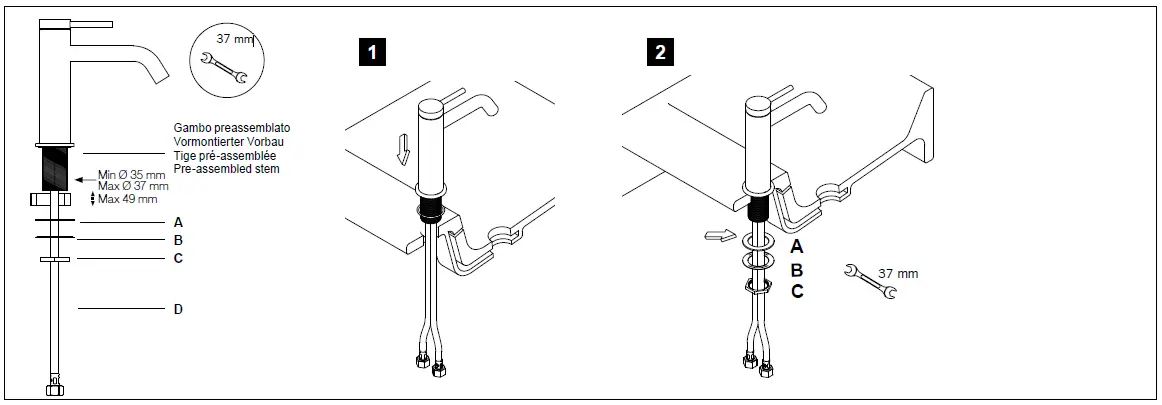 37 mm

Gambo preassemblato
Vormontierter Vorbau
Tige pré-assemblée
Pre-assembled stem

Min Ø 35 mm
Max Ø 37 mm
Max 49 mm

A
B
C
D

1

2

A
B
C

37 mm