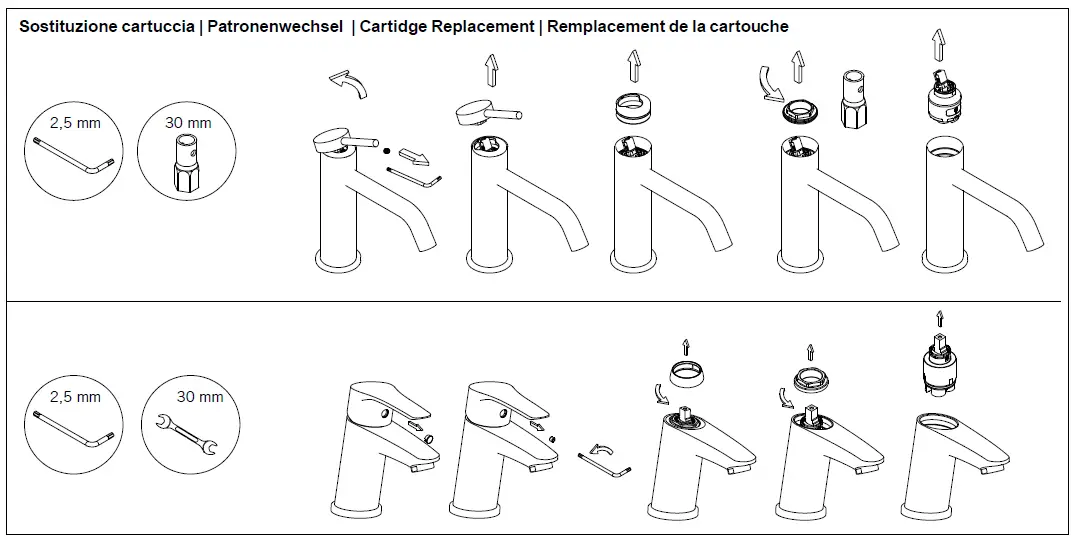 Sostituzione cartuccia | Patronenwechsel | Cartidge Replacement | Remplacement de la cartouche

2,5 mm

30 mm

2,5 mm

30 mm