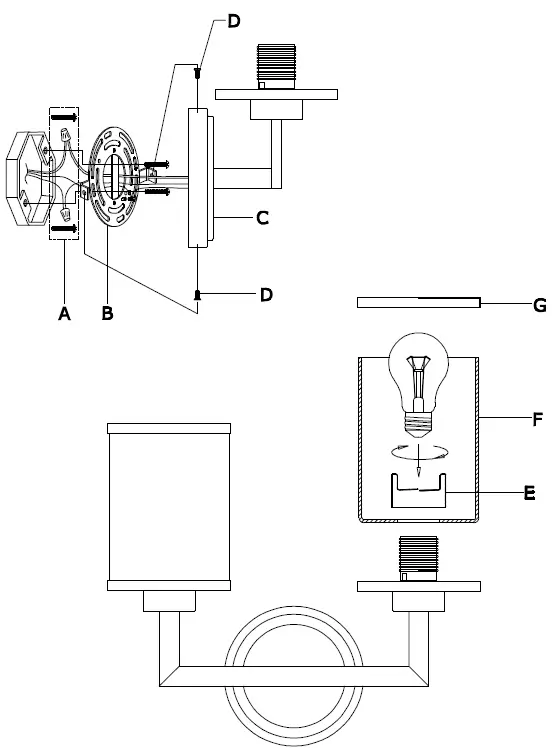 D
C
D
A
B
G
F
E