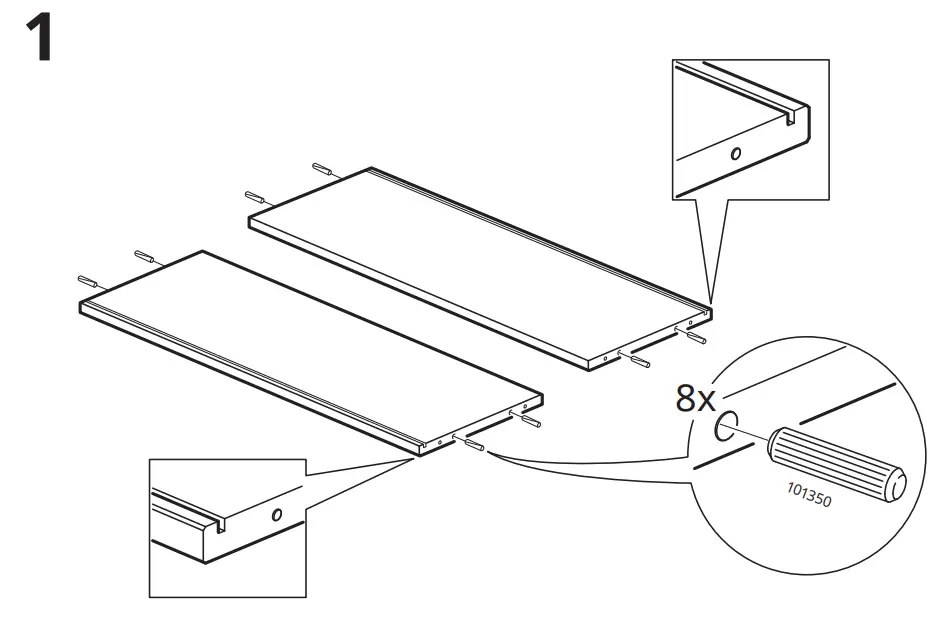 1

8x

101350