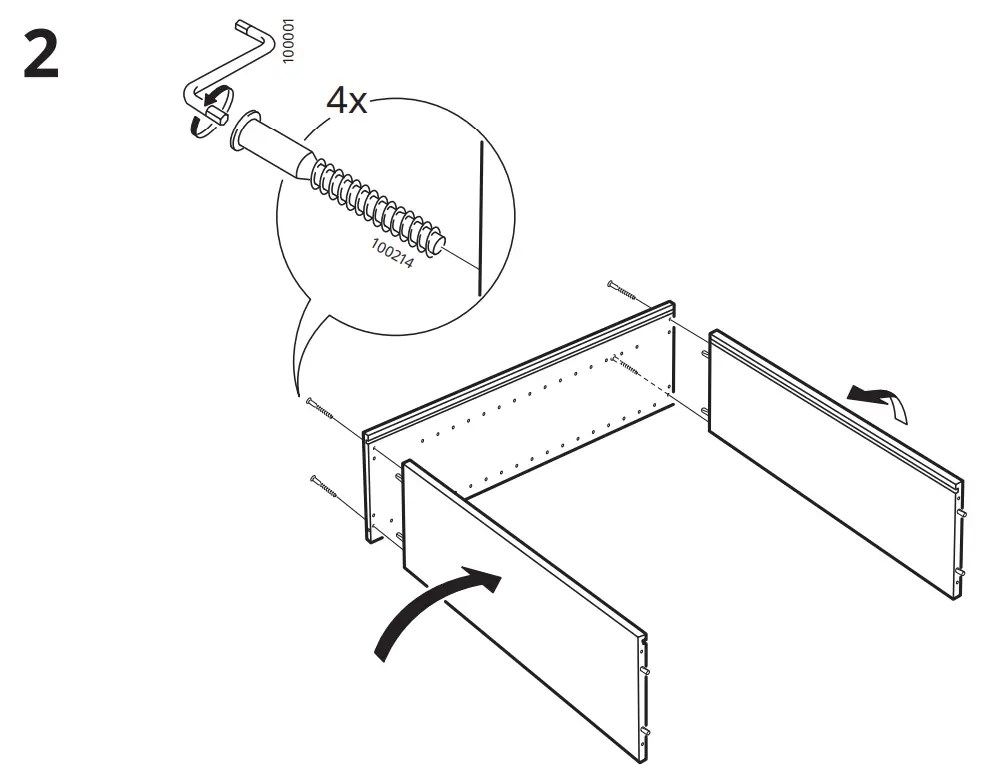 2

100001

4x

100214