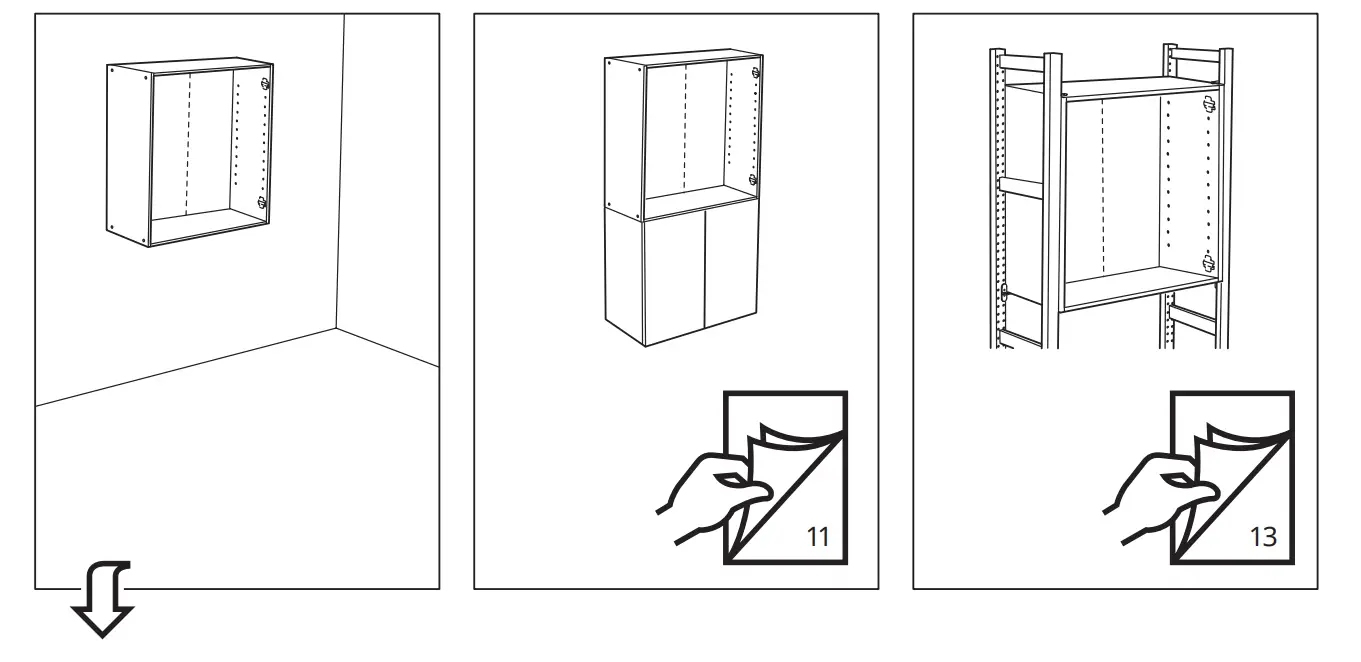 11

13